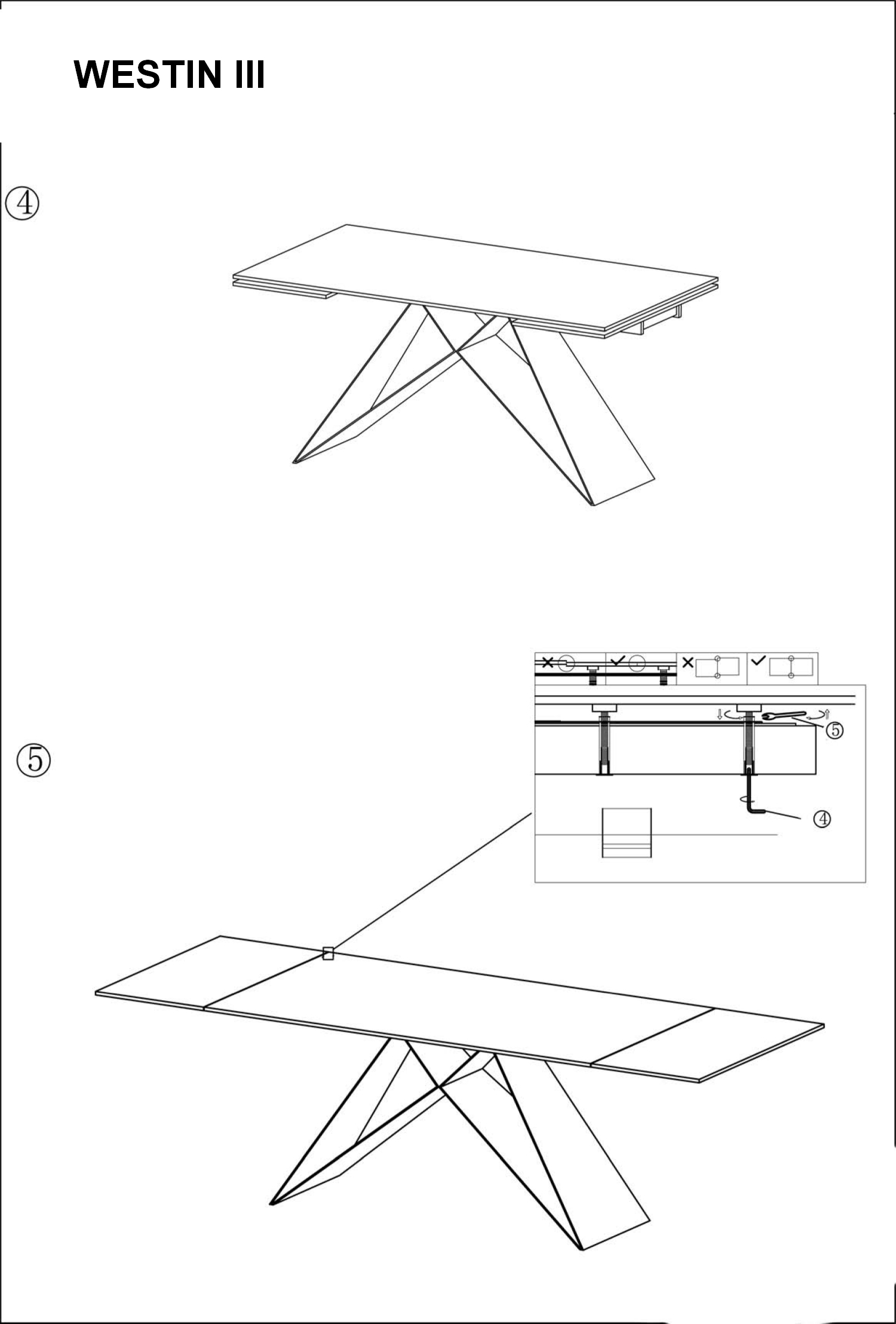 WESTIN III

④

⑤

⑤

④