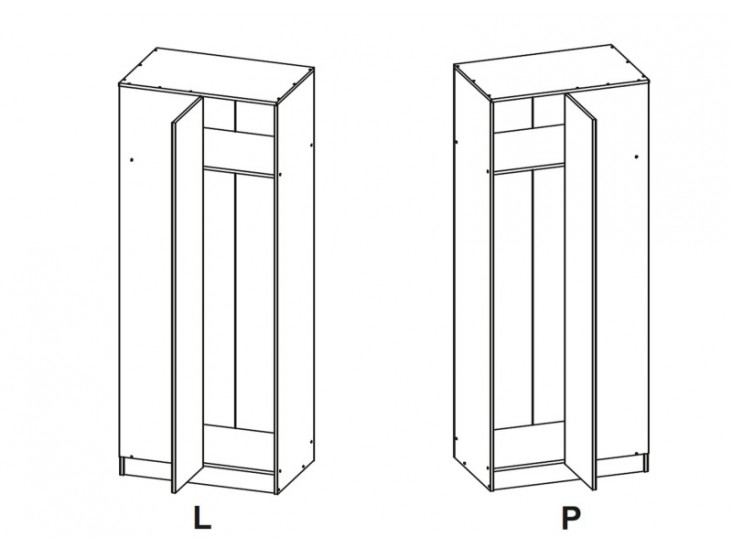 L

P